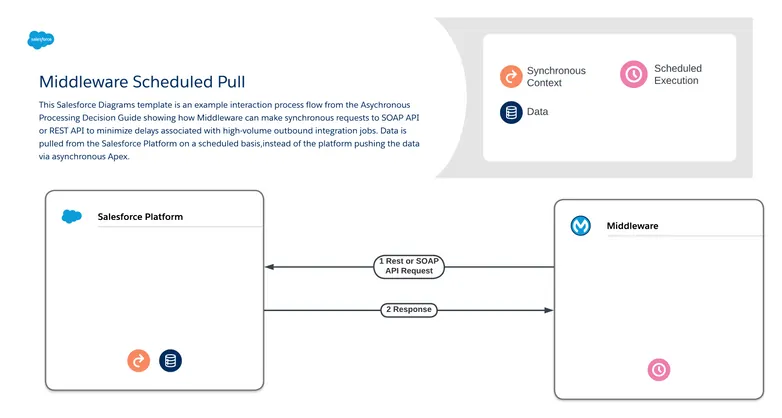 salesforce

Middleware Scheduled Pull

This Salesforce Diagrams template is an example interaction process flow from the Asychronous Processing Decision Guide showing how Middleware can make synchronous requests to SOAP API or REST API to minimize delays associated with high-volume outbound integration jobs. Data is pulled from the Salesforce Platform on a scheduled basis,instead of the platform pushing the data via asynchronous Apex.

Synchronous Context

Scheduled Execution

Data

Salesforce Platform

Middleware

1 Rest or SOAP API Request

2 Response